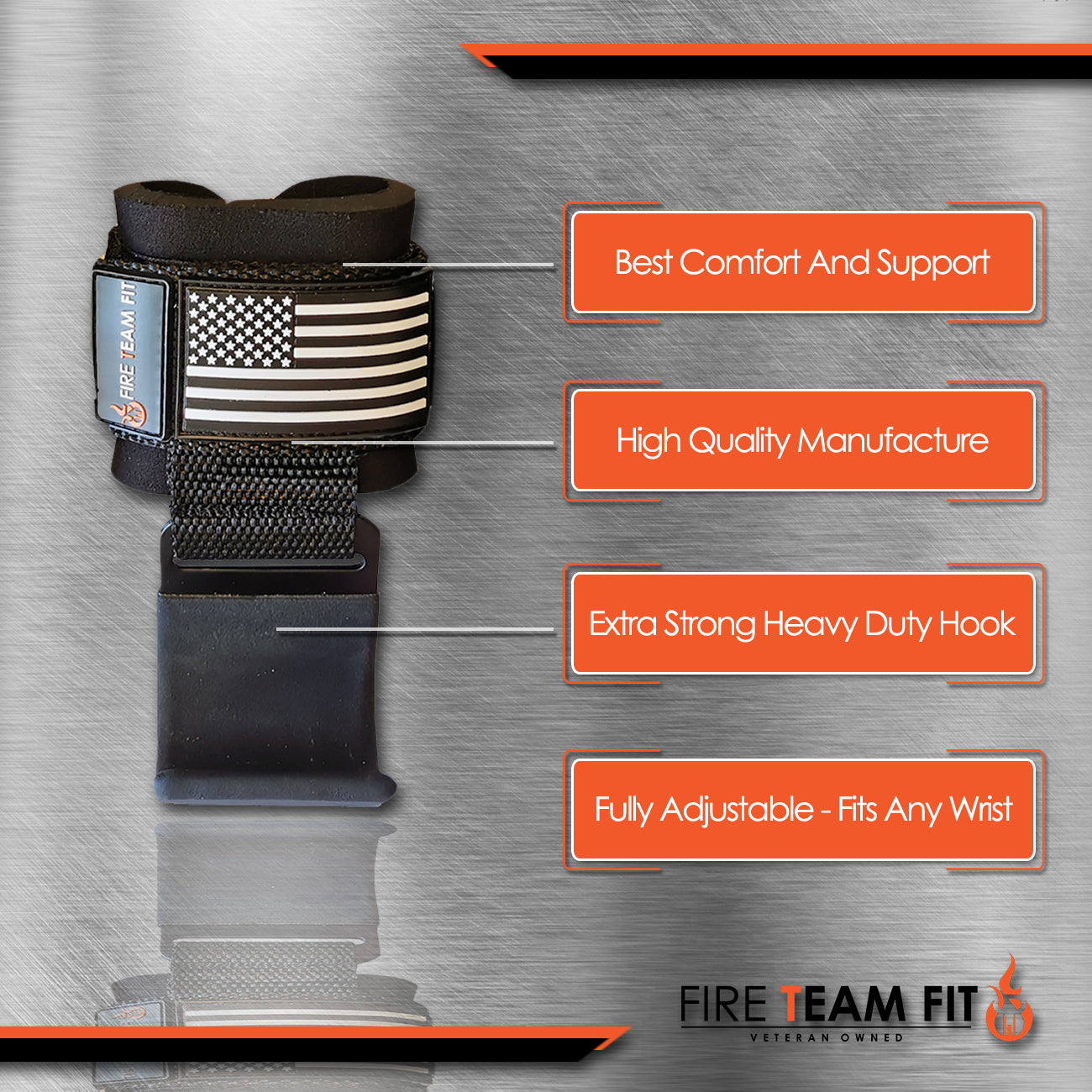 FIRE TEAM FIT

Best Comfort And Support

High Quality Manufacture

Extra Strong Heavy Duty Hook

Fully Adjustable - Fits Any Wrist

FIRE TEAM FIT
VETERAN OWNED